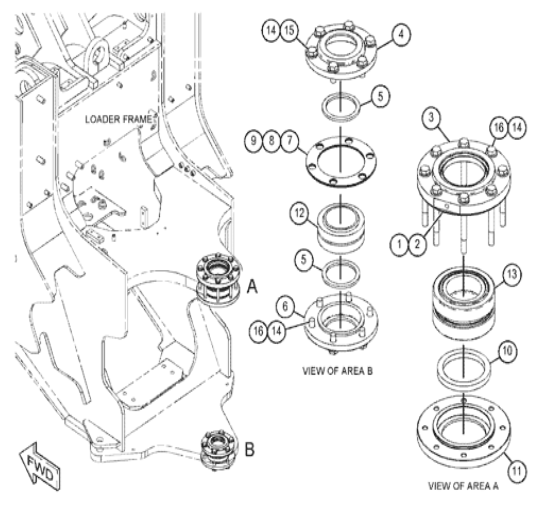 LOADER FRAME

A

B

FWD

14 15
4
5
9 8 7
12
5
6
16 14

VIEW OF AREA B

3
16 14
1 2
13
10
11

VIEW OF AREA A