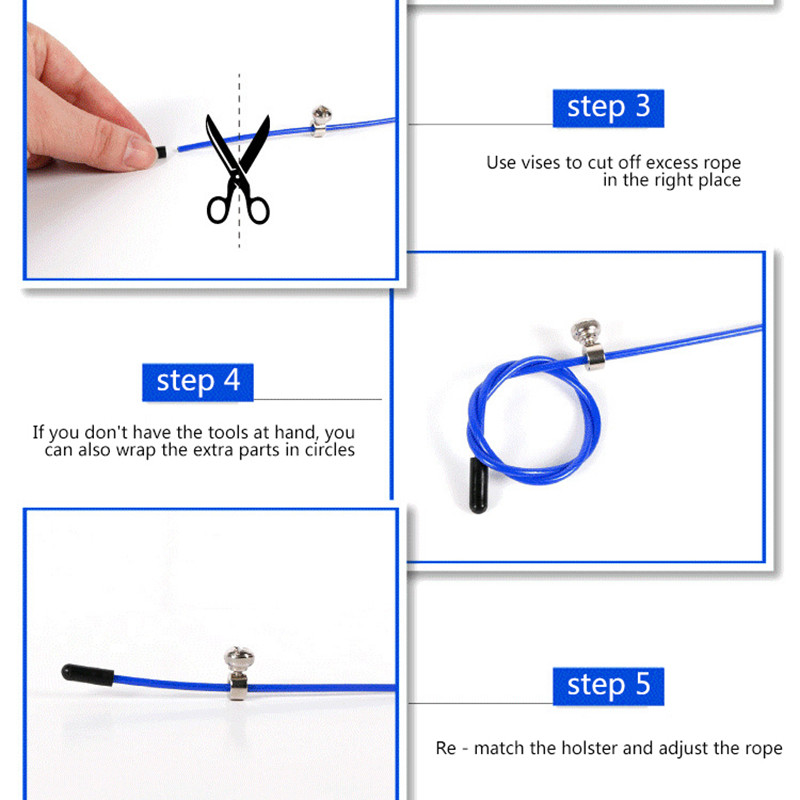 step 3

Use vises to cut off excess rope in the right place

step 4

If you don't have the tools at hand, you can also wrap the extra parts in circles

step 5

Re - match the holster and adjust the rope