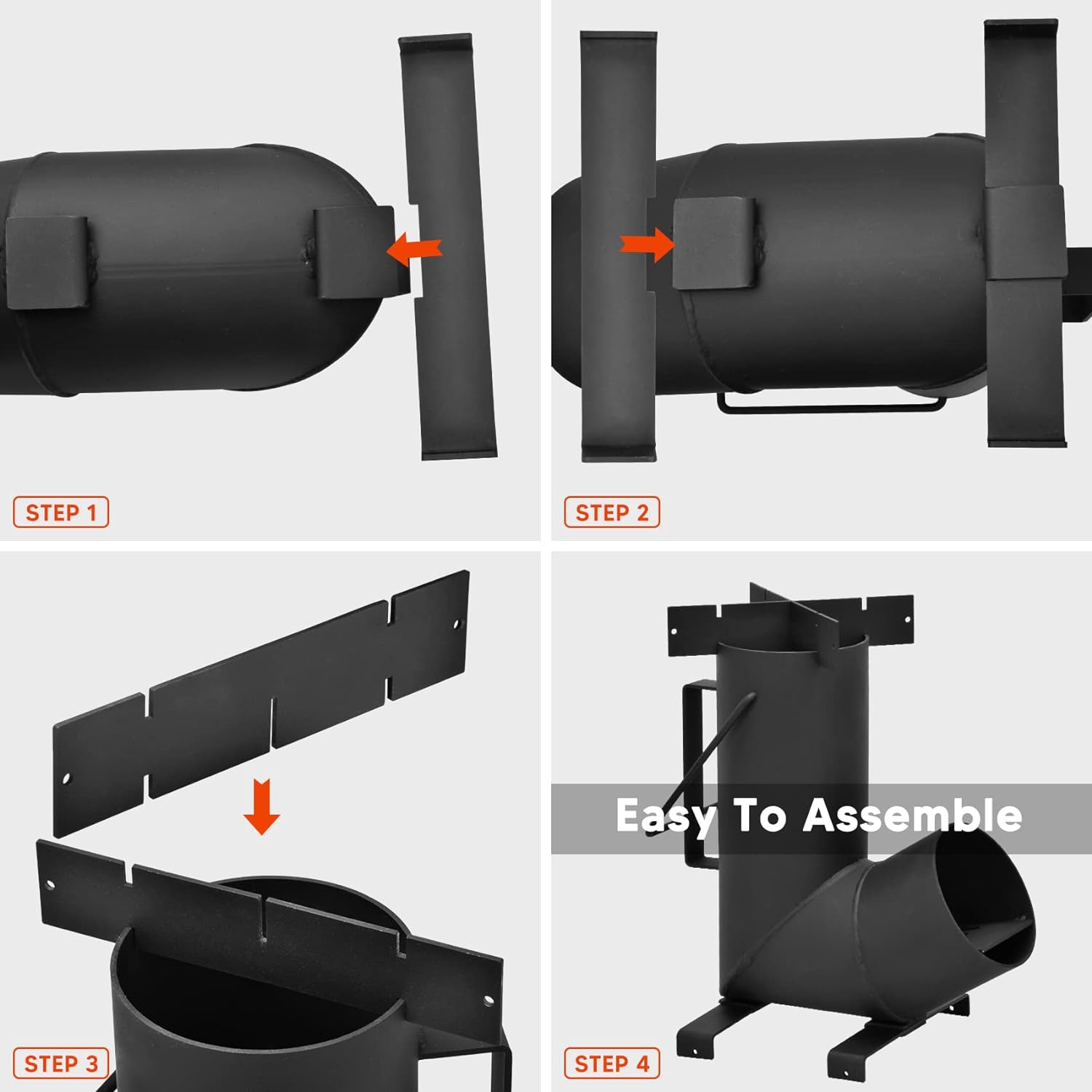 STEP 1

STEP 2

STEP 3

Easy To Assemble

STEP 4