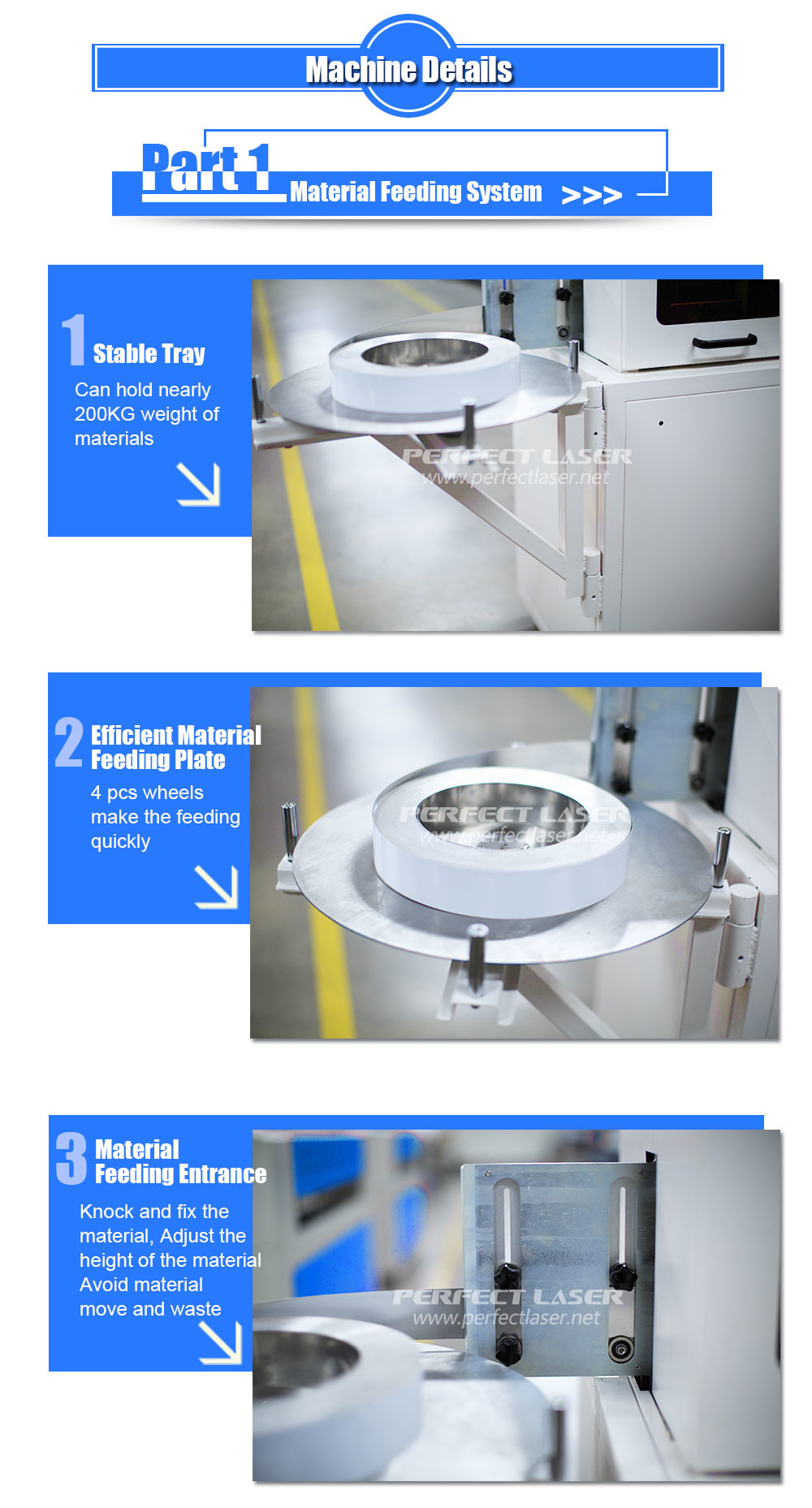 Machine Details

Part 1 Material Feeding System >>>

1 Stable Tray

Can hold nearly 200KG weight of materials

PERFECT LASER
www.perfectlaser.net

2 Efficient Material Feeding Plate

4 pcs wheels make the feeding quickly

PERFECT LASER
www.perfectlaser.net

3 Material Feeding Entrance

Knock and fix the material, Adjust the height of the material Avoid material move and waste

PERFECT LASER
www.perfectlaser.net