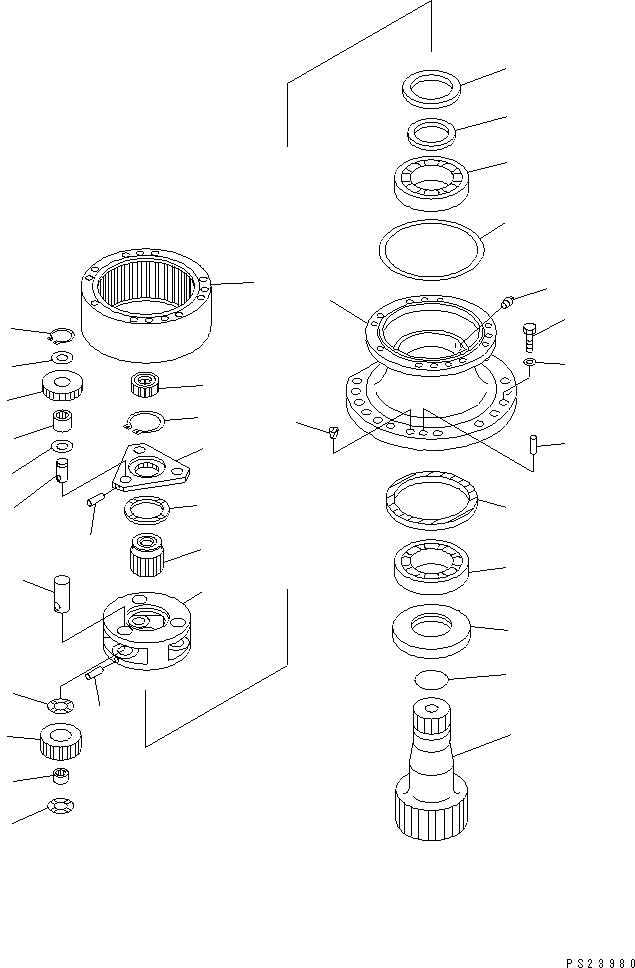 PS23980