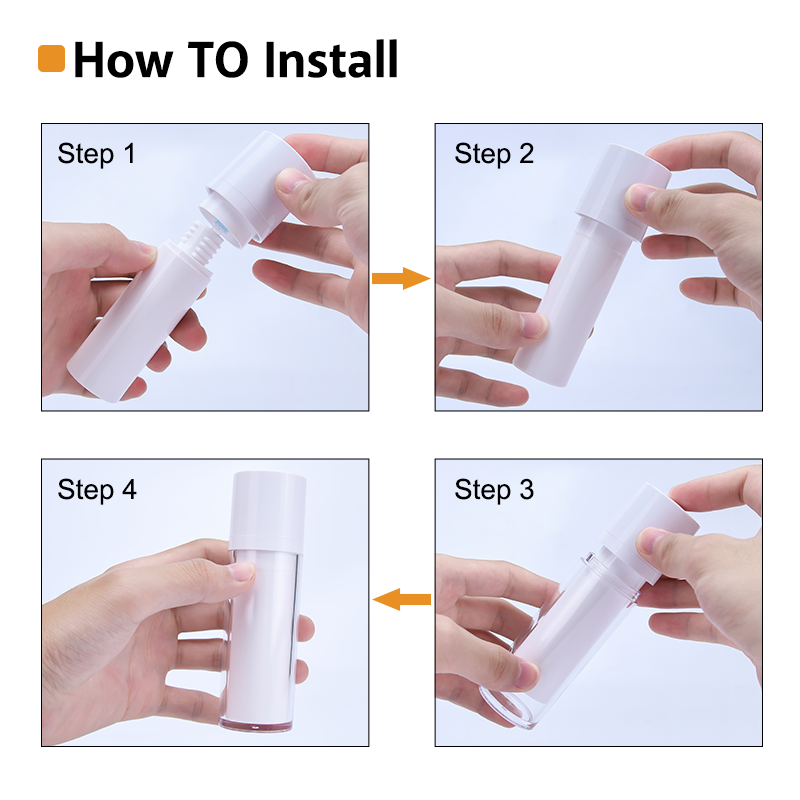 How TO Install

Step 1

Step 2

Step 4

Step 3