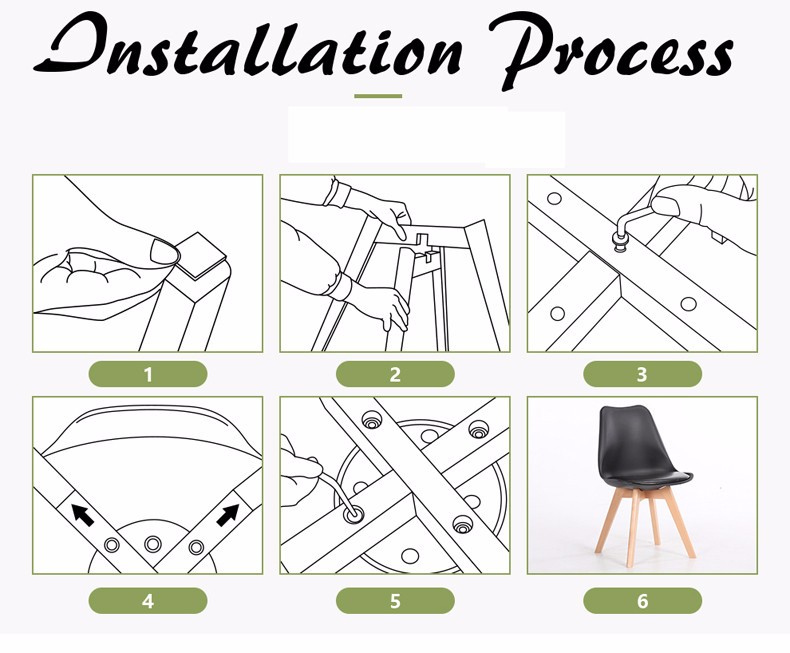 Installation Process

1

2

3

4

5

6