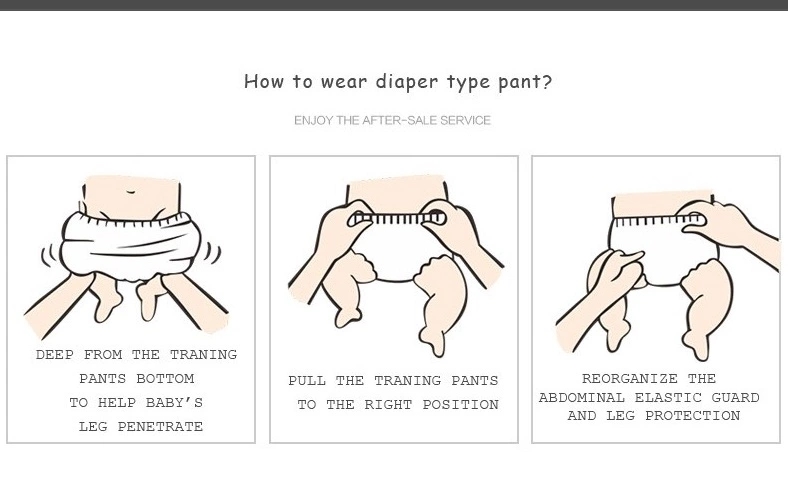 How to wear diaper type pant?

ENJOY THE AFTER-SALE SERVICE

DEEP FROM THE TRANING PANTS BOTTOM TO HELP BABY'S LEG PENETRATE

PULL THE TRANING PANTS TO THE RIGHT POSITION

REORGANIZE THE ABDOMINAL ELASTIC GUARD AND LEG PROTECTION