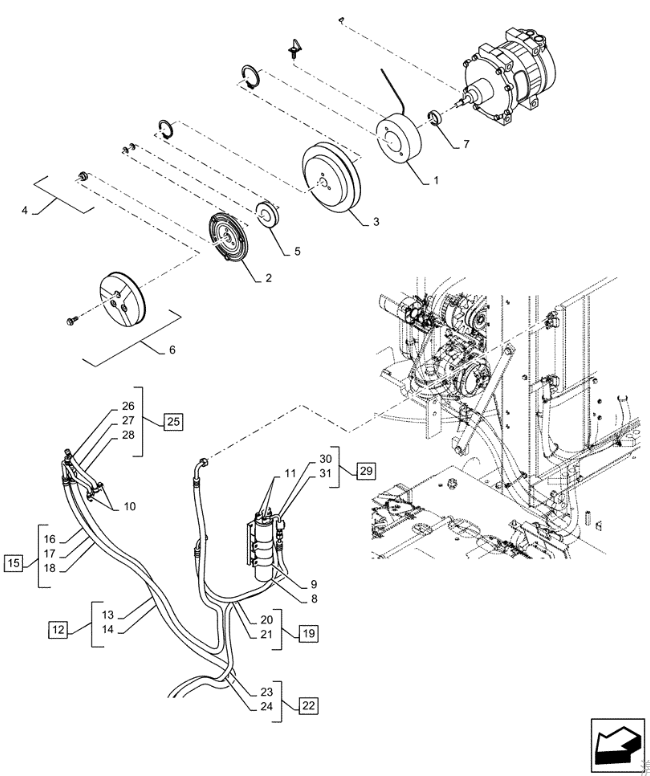 7
1
3
4
5
2
6
26
27
28
25
30
31
29
11
10
16
17
18
15
9
8
13
14
12
20
21
19
23
24
22