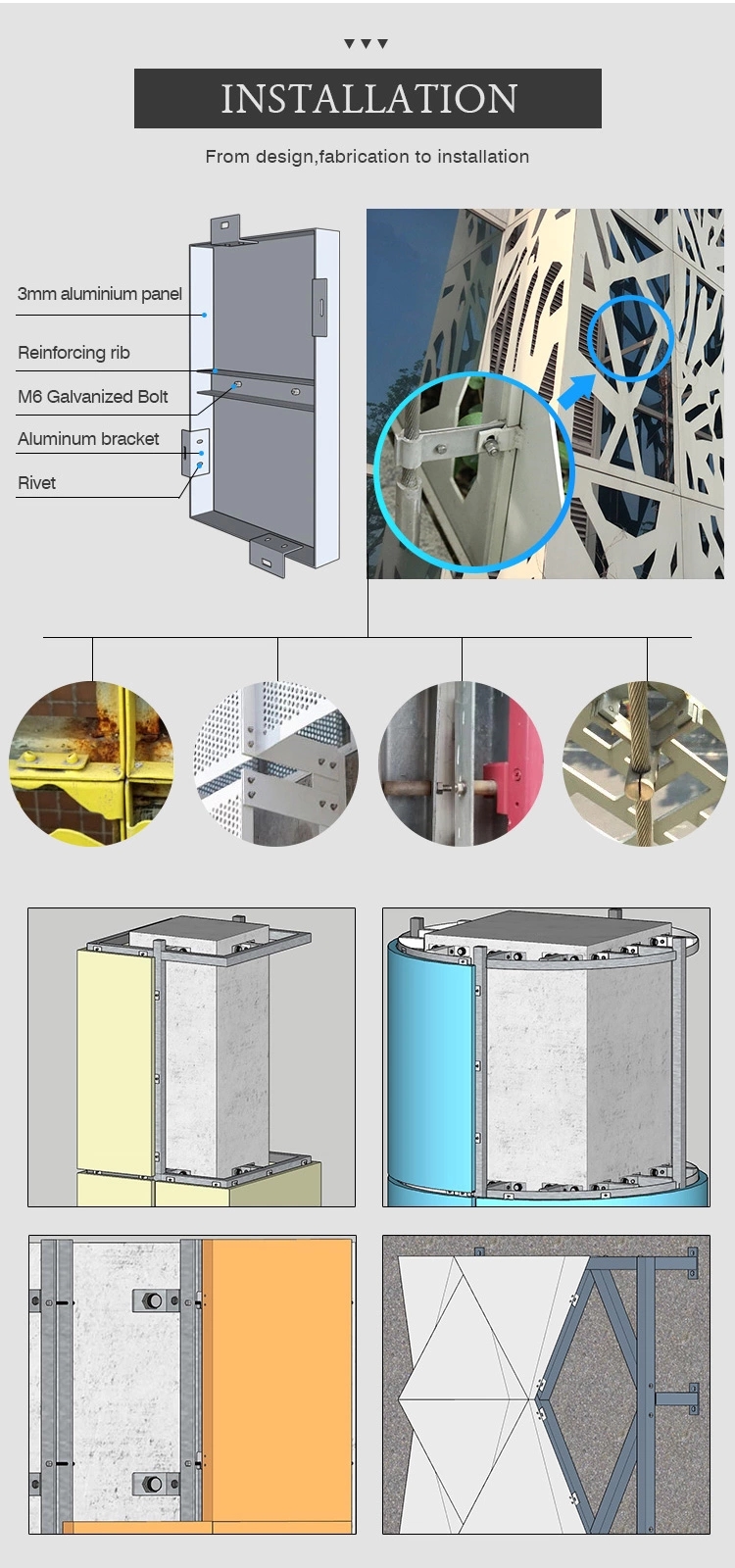 INSTALLATION

From design,fabrication to installation

3mm aluminium panel

Reinforcing rib

M6 Galvanized Bolt

Aluminum bracket

Rivet