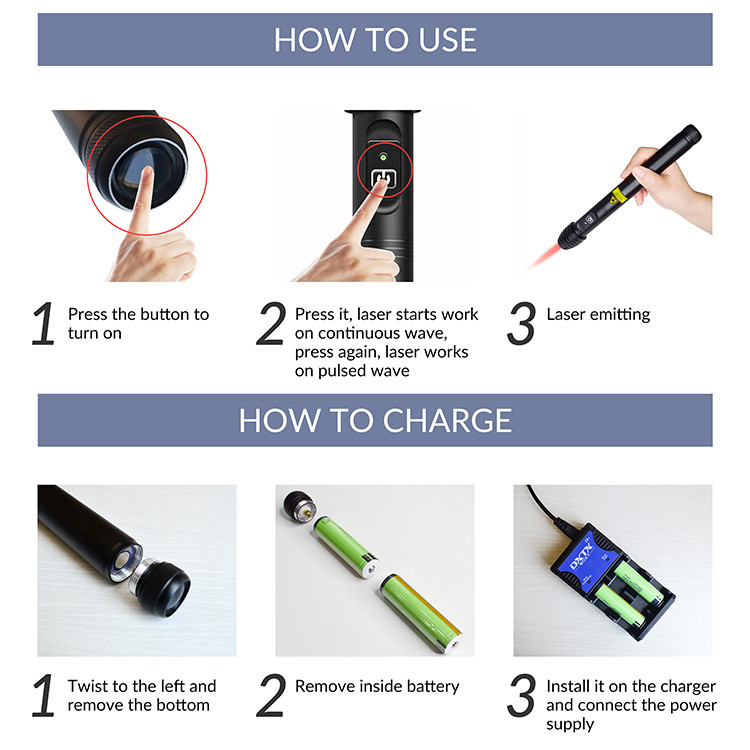 HOW TO USE

1 Press the button to turn on

2 Press it, laser starts work on continuous wave, press again, laser works on pulsed wave

3 Laser emitting

HOW TO CHARGE

DXTX

1 Twist to the left and remove the bottom

2 Remove inside battery

3 Install it on the charger and connect the power supply