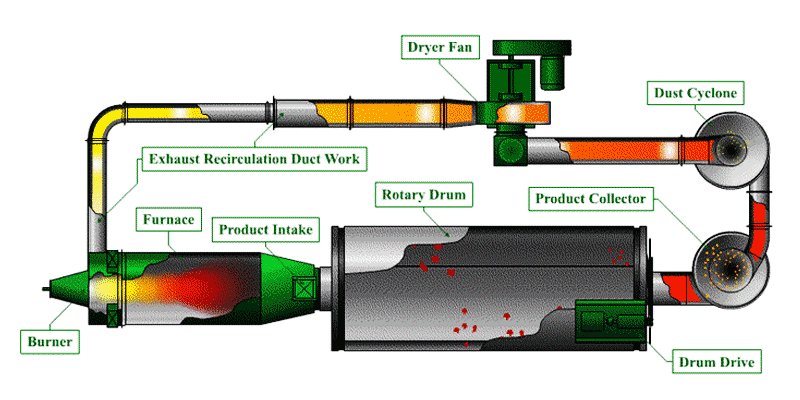 Dryer Fan

Dust Cyclone

Exhaust Recirculation Duct Work

Rotary Drum

Product Collector

Furnace

Product Intake

Burner

Drum Drive