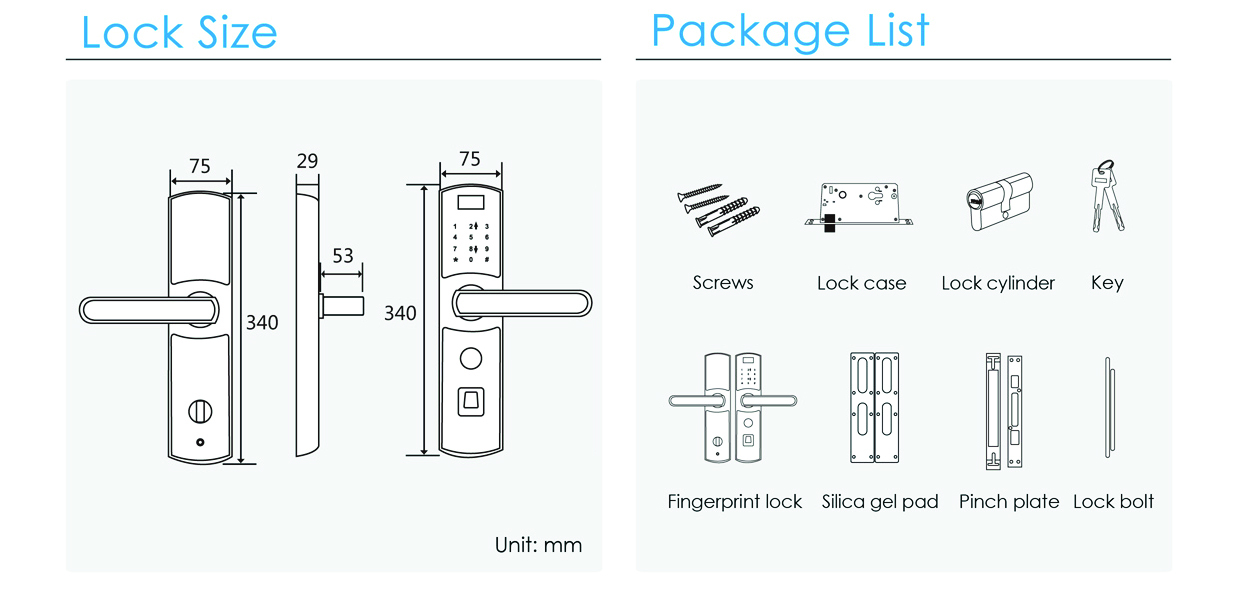 Lock Size

75

29

75

53

340

340

1 2 3
4 5 6
7 8 9
* 0 #

Unit: mm

Package List

Screws

Lock case

Lock cylinder

Key

Fingerprint lock

Silica gel pad

Pinch plate

Lock bolt