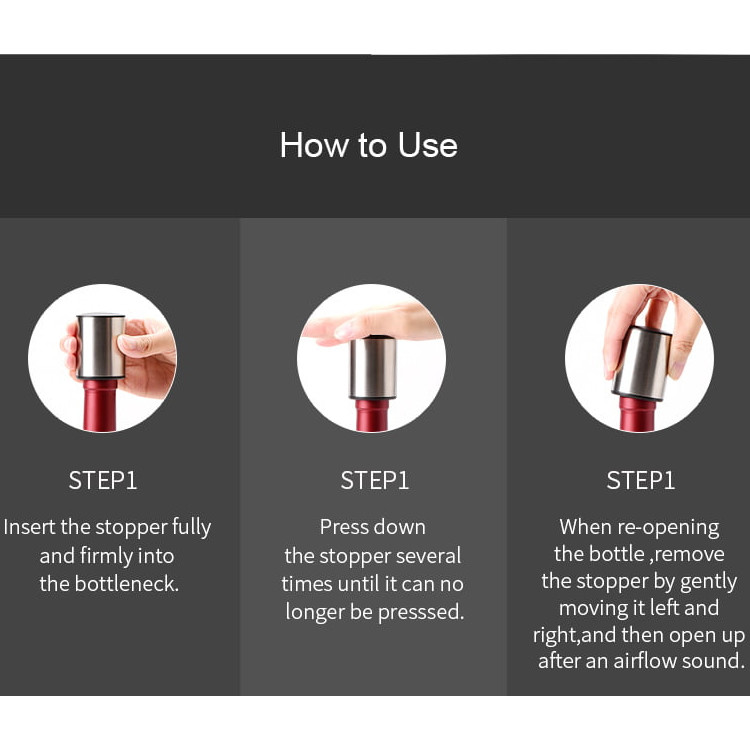 How to Use

STEP1

Insert the stopper fully and firmly into the bottleneck.

STEP1

Press down the stopper several times until it can no longer be presssed.

STEP1

When re-opening the bottle ,remove the stopper by gently moving it left and right,and then open up after an airflow sound.