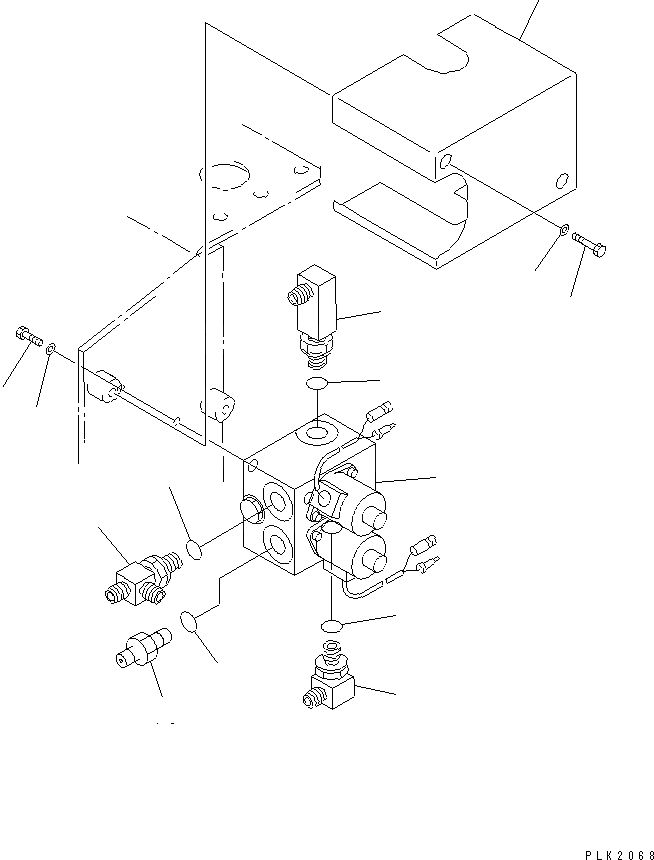 PLK2068