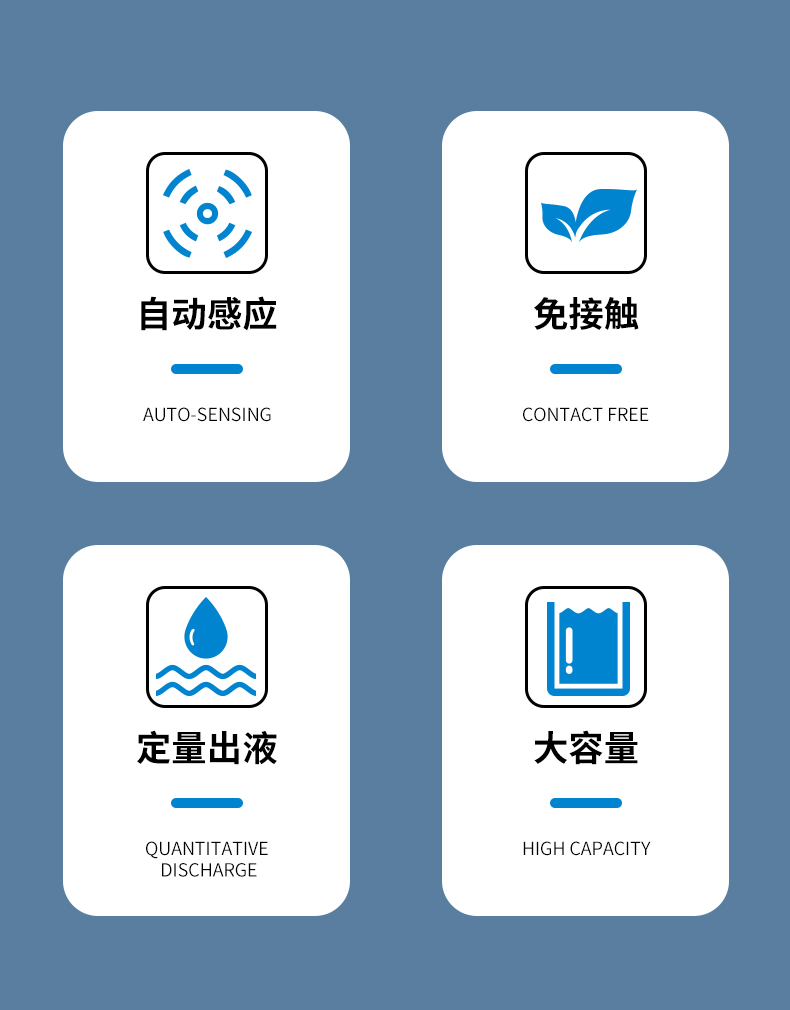 自动感应

AUTO-SENSING

免接触

CONTACT FREE

定量出液

QUANTITATIVE DISCHARGE

大容量

HIGH CAPACITY