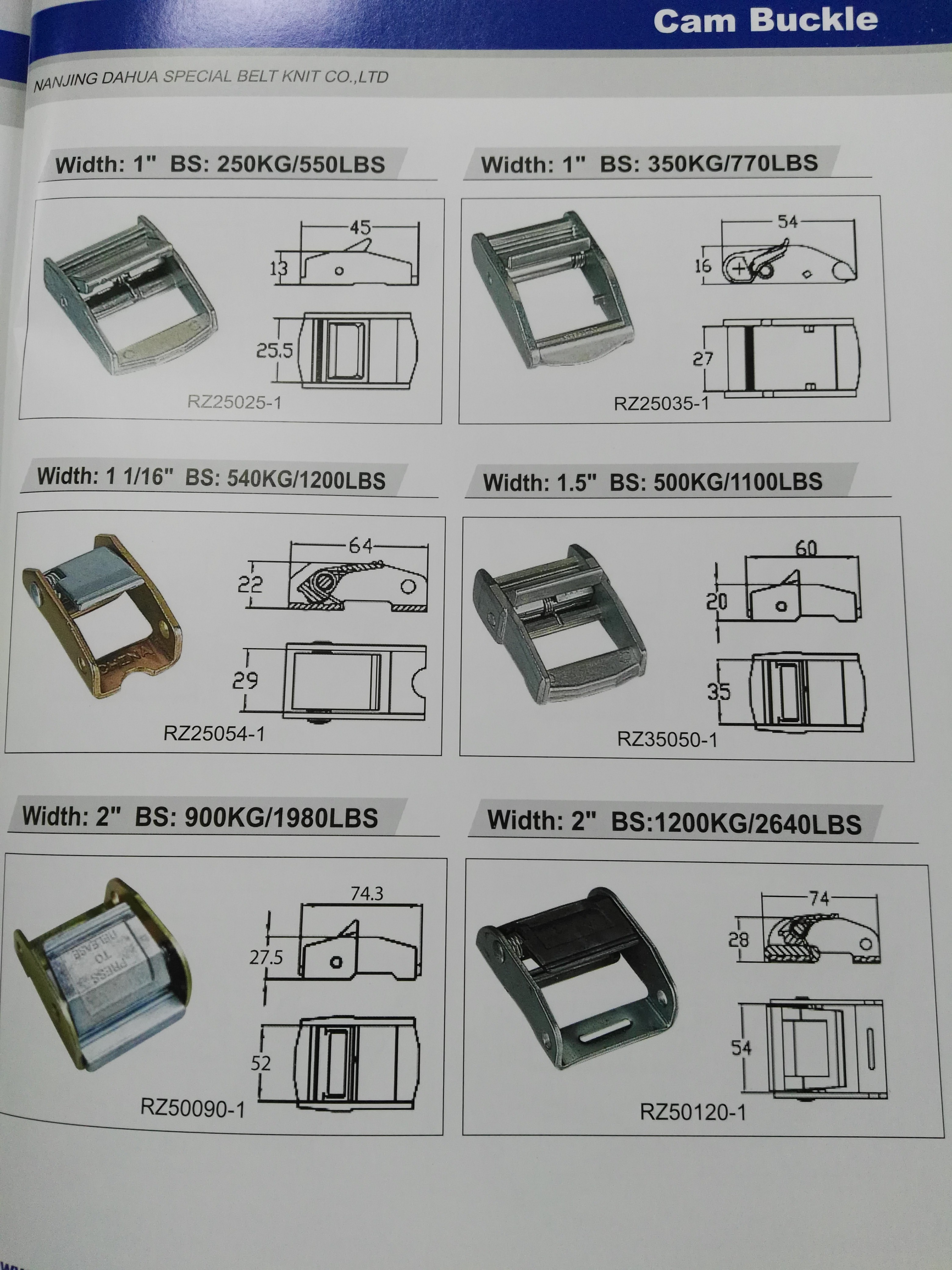 Cam Buckle

NANJING DAHUA SPECIAL BELT KNIT CO.,LTD

Width: 1" BS: 250KG/550LBS

45
13
25.5
RZ25025-1

Width: 1" BS: 350KG/770LBS

54
16
27
RZ25035-1

Width: 1 1/16" BS: 540KG/1200LBS

CHINA
64
22
29
RZ25054-1

Width: 1.5" BS: 500KG/1100LBS

60
20
35
RZ35050-1

Width: 2" BS: 900KG/1980LBS

PRESS TO RELEASE
74.3
27.5
52
RZ50090-1

Width: 2" BS:1200KG/2640LBS

74
28
54
RZ50120-1