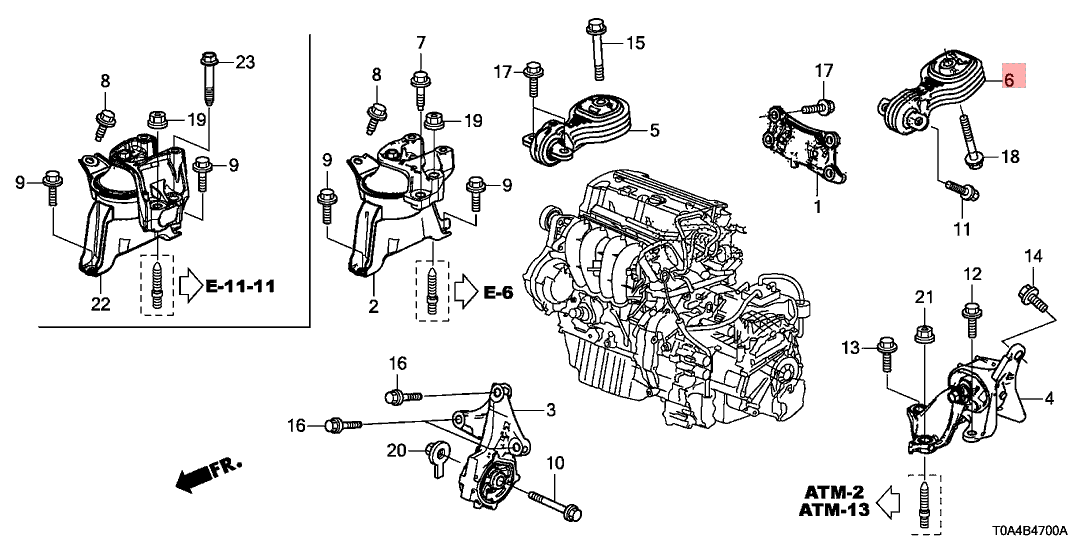 23
8
19
9
9
22
E-11-11
7
8
19
9
9
2
E-6
15
17
5
17
1
6
18
11
14
12
21
13
4
16
16
3
20
10
FR.
ATM-2
ATM-13
T0A4B4700A