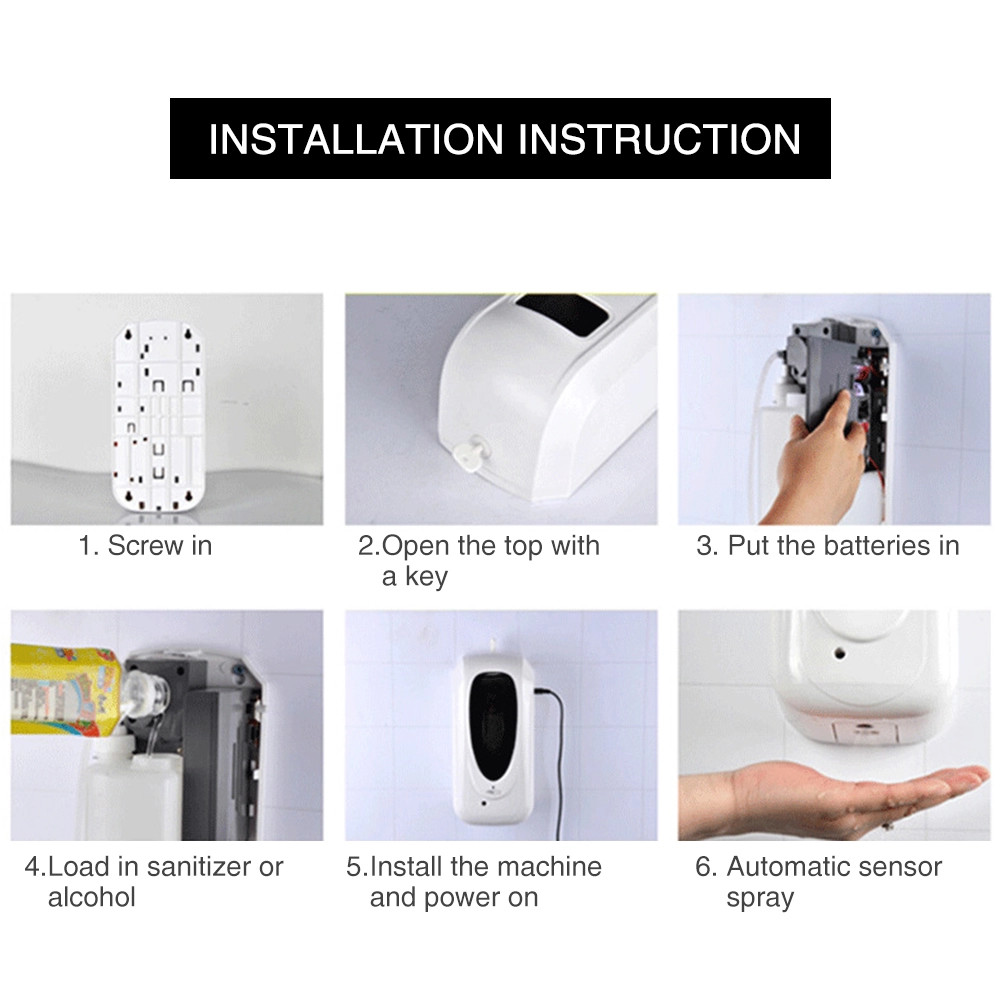 INSTALLATION INSTRUCTION

1. Screw in

2.Open the top with a key

3. Put the batteries in

4.Load in sanitizer or alcohol

5.Install the machine and power on

6. Automatic sensor spray