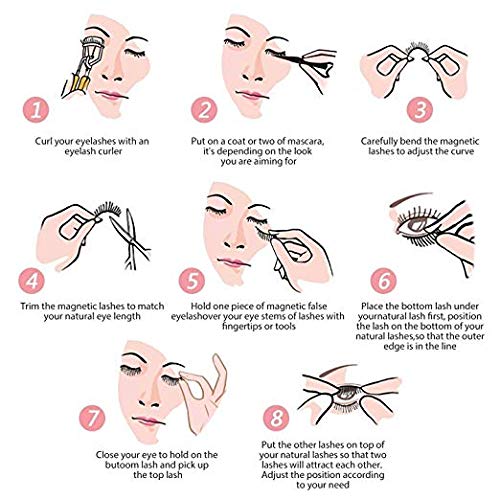 1

Curl your eyelashes with an eyelash curler

2

Put on a coat or two of mascara, it's depending on the look you are aiming for

3

Carefully bend the magnetic lashes to adjust the curve

4

Trim the magnetic lashes to match your natural eye length

5

Hold one piece of magnetic false eyelashover your eye stems of lashes with fingertips or tools

6

Place the bottom lash under yournatural lash first, position the lash on the bottom of your natural lashes,so that the outer edge is in the line

7

Close your eye to hold on the butoom lash and pick up the top lash

8

Put the other lashes on top of your natural lashes so that two lashes will attract each other. Adjust the position according to your need