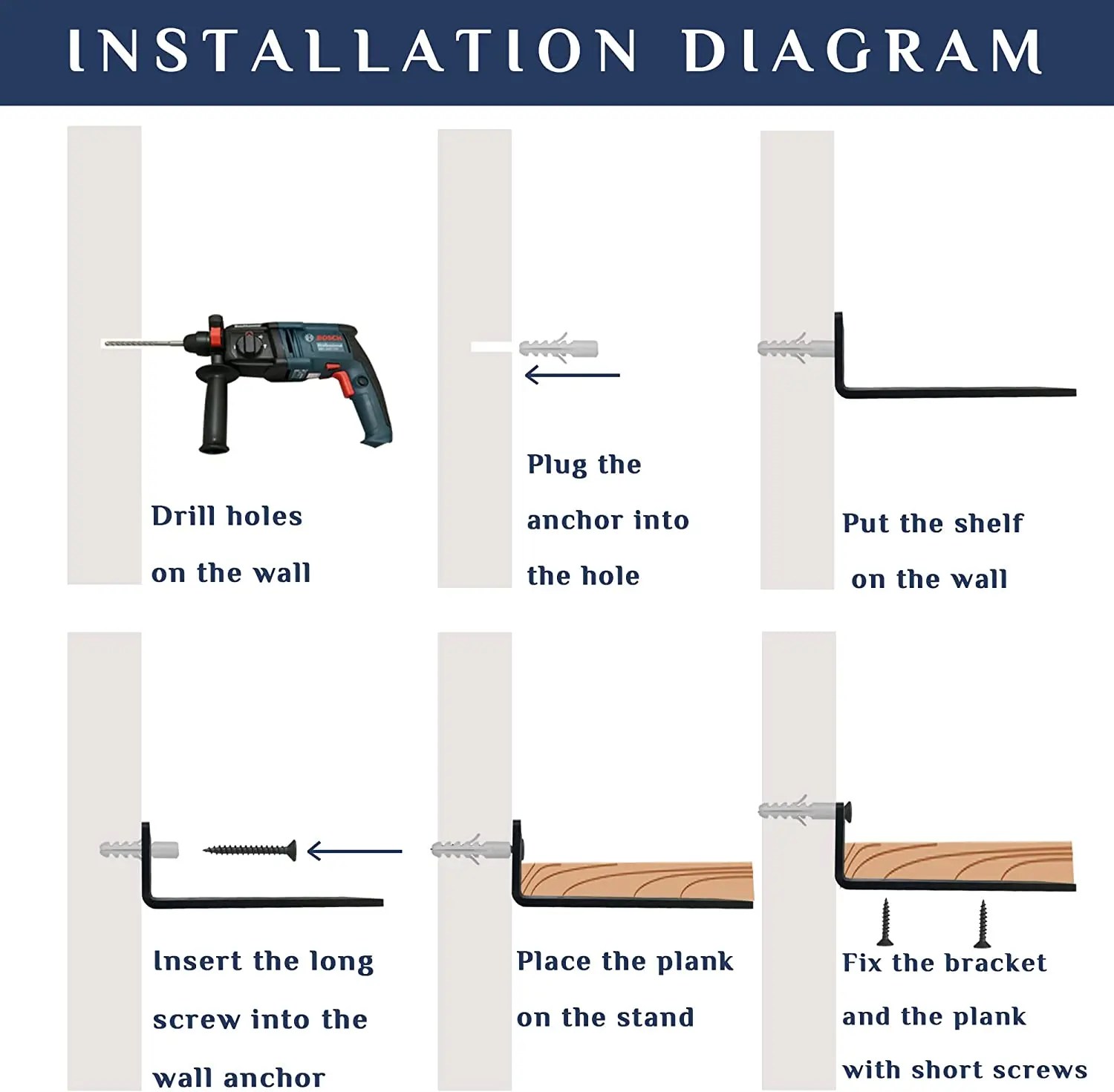 INSTALLATION DIAGRAM

BOSCH

Drill holes on the wall

Plug the anchor into the hole

Put the shelf on the wall

Insert the long screw into the wall anchor

Place the plank on the stand

Fix the bracket and the plank with short screws