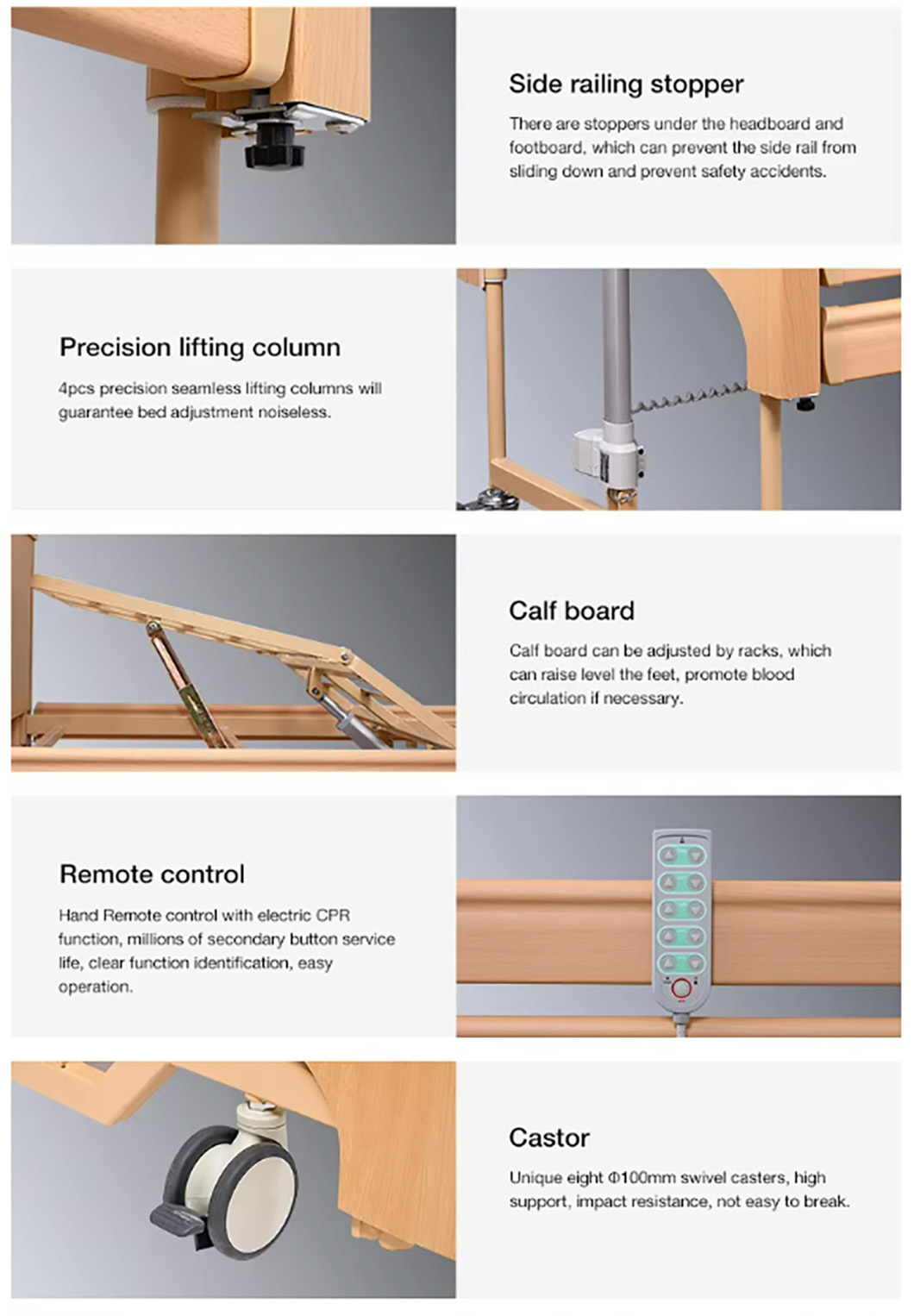 Side railing stopper

There are stoppers under the headboard and footboard, which can prevent the side rail from sliding down and prevent safety accidents.

Precision lifting column

4pcs precision seamless lifting columns will guarantee bed adjustment noiseless.

Calf board

Calf board can be adjusted by racks, which can raise level the feet, promote blood circulation if necessary.

Remote control

Hand Remote control with electric CPR function, millions of secondary button service life, clear function identification, easy operation.

Castor

Unique eight Φ100mm swivel casters, high support, impact resistance, not easy to break.