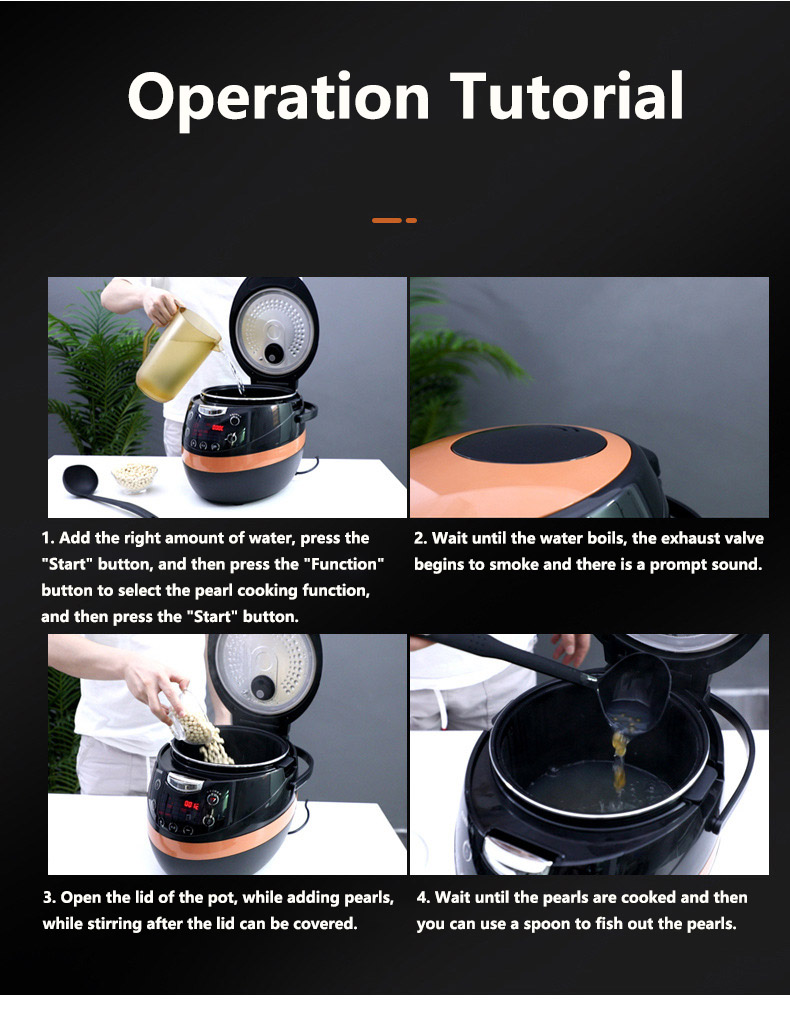 Operation Tutorial

1. Add the right amount of water, press the "Start" button, and then press the "Function" button to select the pearl cooking function, and then press the "Start" button.

2. Wait until the water boils, the exhaust valve begins to smoke and there is a prompt sound.

3. Open the lid of the pot, while adding pearls, while stirring after the lid can be covered.

4. Wait until the pearls are cooked and then you can use a spoon to fish out the pearls.