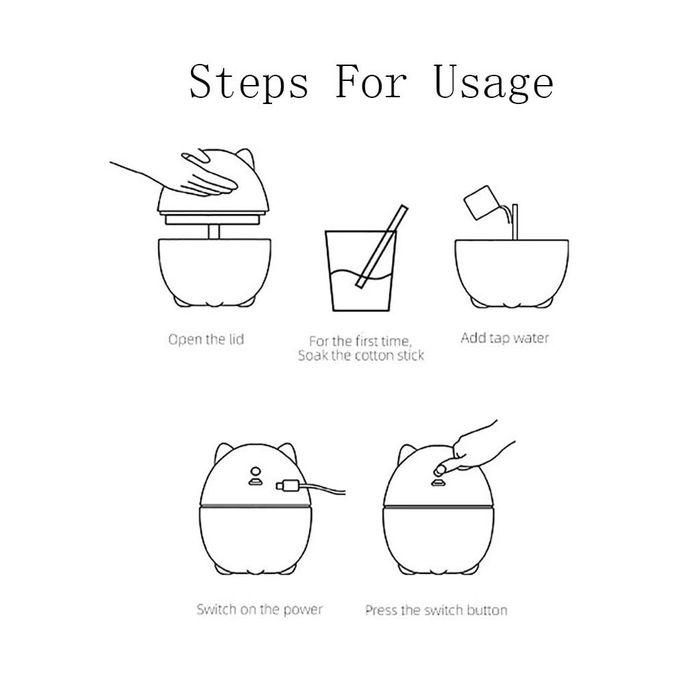 Steps For Usage

Open the lid

For the first time, Soak the cotton stick

Add tap water

Switch on the power

Press the switch button